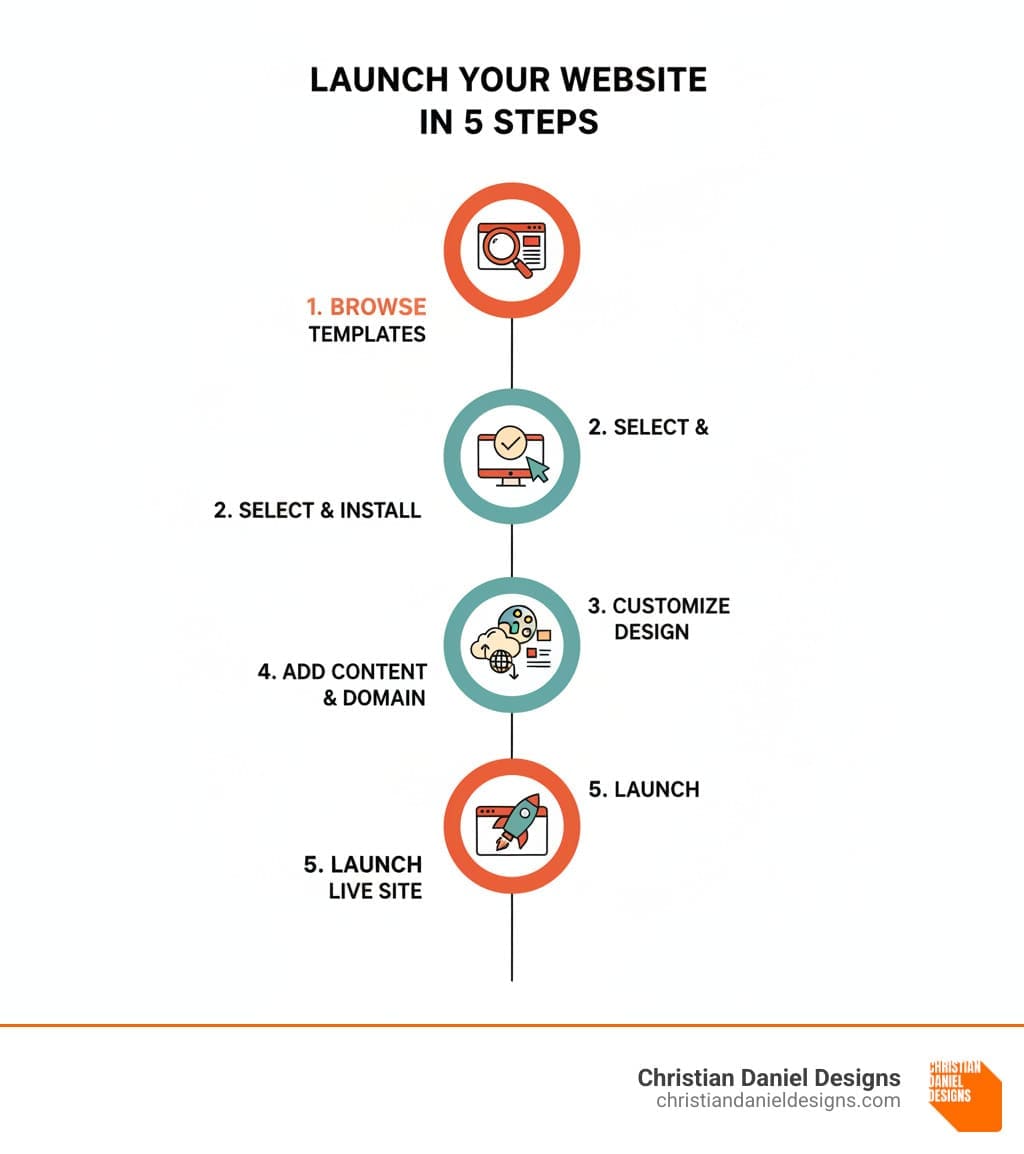 LAUNCH YOUR WEBSITE IN 5 STEPS

1. BROWSE TEMPLATES

2. SELECT &

2. SELECT & INSTALL

3. CUSTOMIZE DESIGN

4. ADD CONTENT & DOMAIN

5. LAUNCH

5. LAUNCH LIVE SITE

Christian Daniel Designs
christiandanieldesigns.com

CHRISTIAN DANIEL DESIGNS